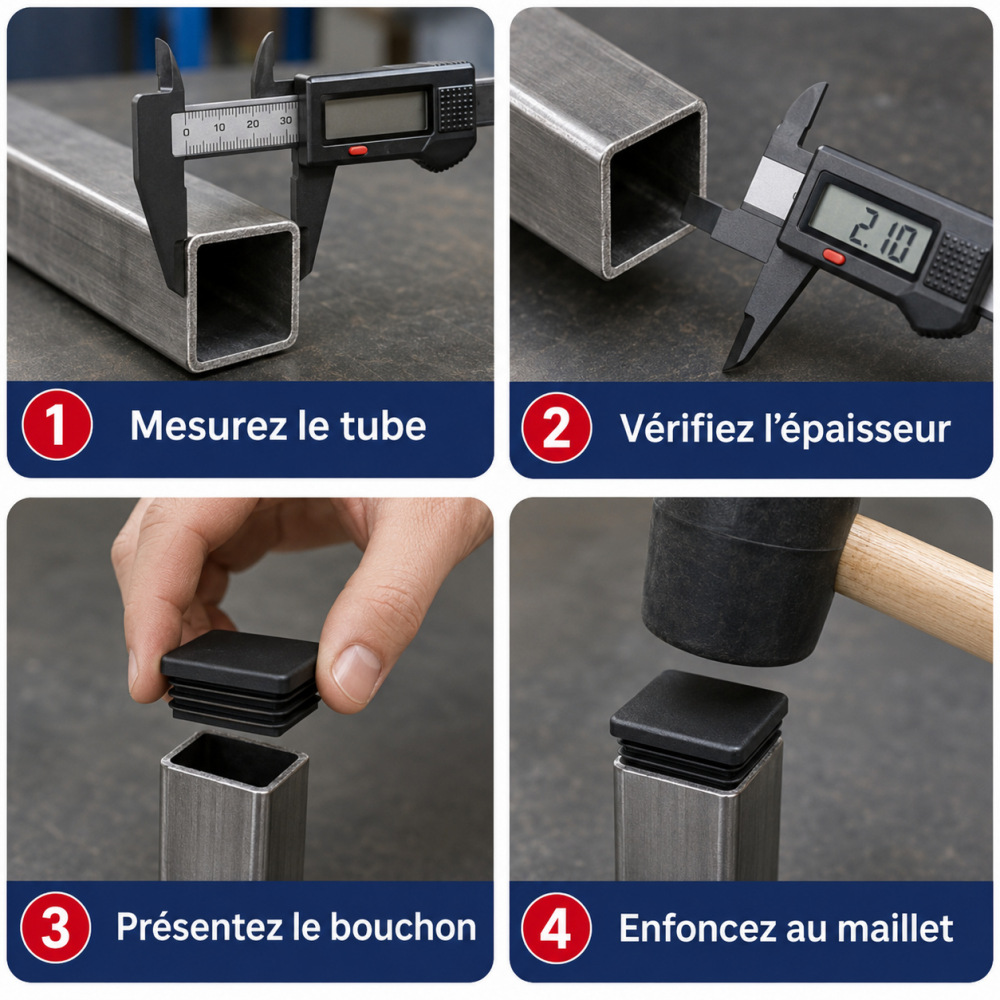 0 10 20 30

1 Mesurez le tube

2.10

2 Vérifiez l'épaisseur

3 Présentez le bouchon

4 Enfoncez au maillet